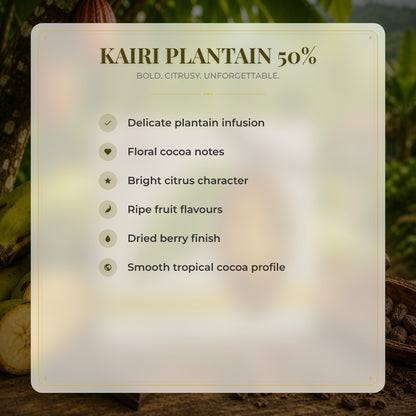 KAIRI PLANTAIN 50%

BOLD. CITRUSY. UNFORGETTABLE.

Delicate plantain infusion

Floral cocoa notes

Bright citrus character

Ripe fruit flavours

Dried berry finish

Smooth tropical cocoa profile